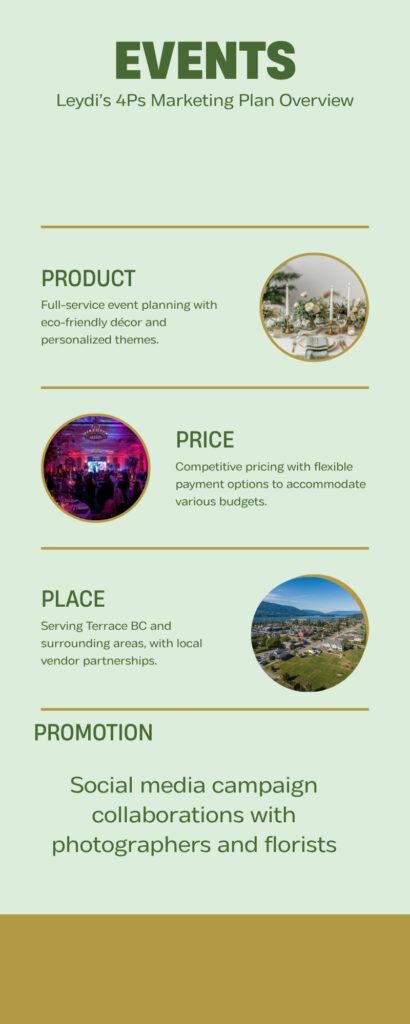 EVENTS

Leydi's 4Ps Marketing Plan Overview

PRODUCT

Full-service event planning with eco-friendly décor and personalized themes.

PRICE

Competitive pricing with flexible payment options to accommodate various budgets.

PLACE

Serving Terrace BC and surrounding areas, with local vendor partnerships.

PROMOTION

Social media campaign collaborations with photographers and florists